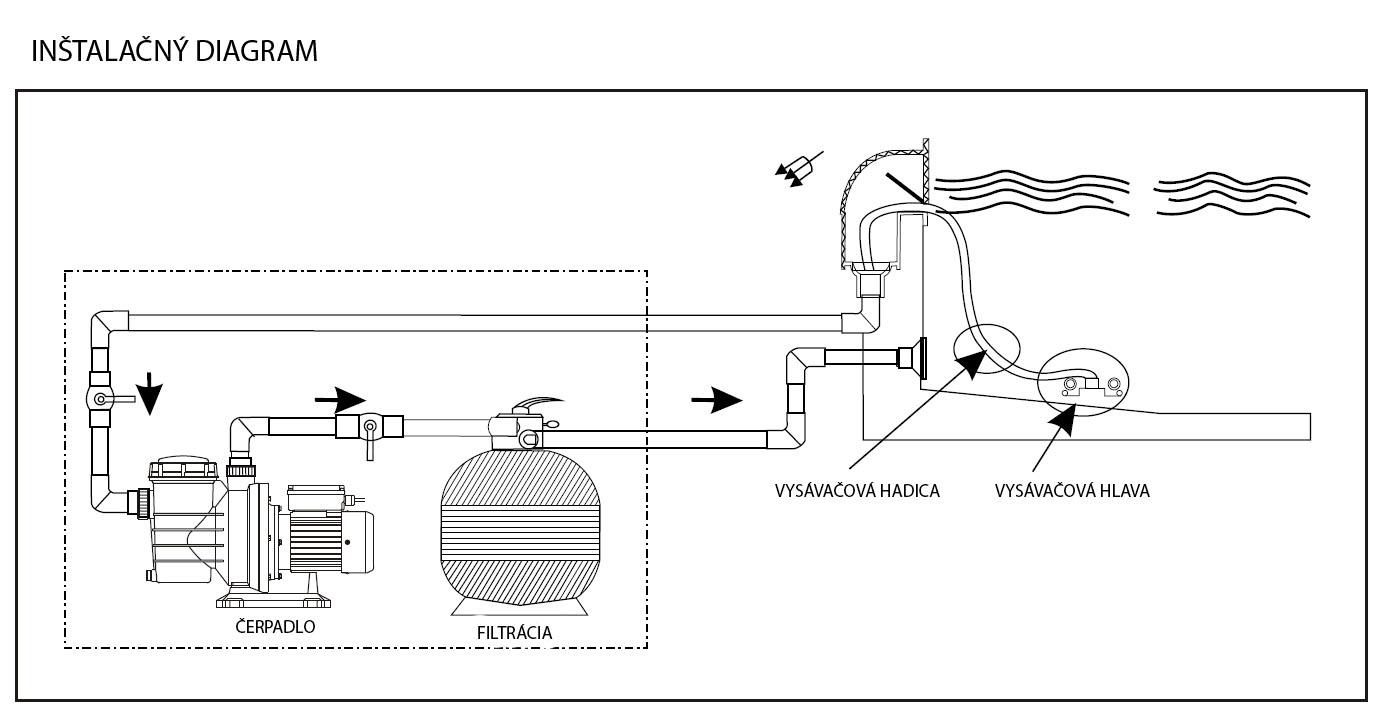 INŠTALAČNÝ DIAGRAM

VYSÁVAČOVÁ HADICA

VYSÁVAČOVÁ HLAVA

ČERPADLO

FILTRÁCIA